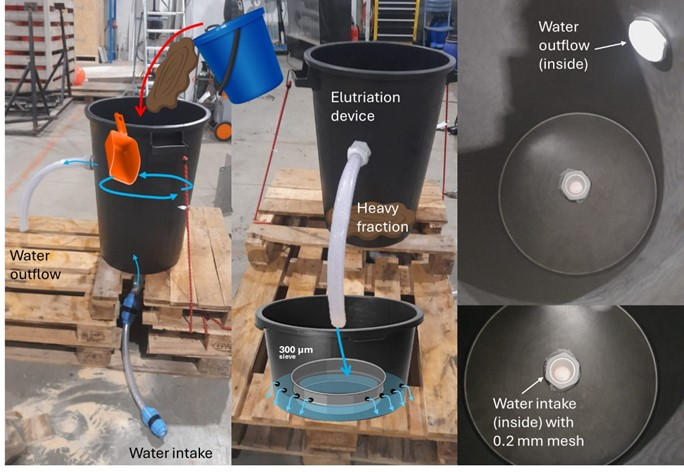 Water outflow

Water intake

Elutriation device

Heavy fraction

300 µm sieve

Water outflow (inside)

Water intake (inside) with 0.2 mm mesh