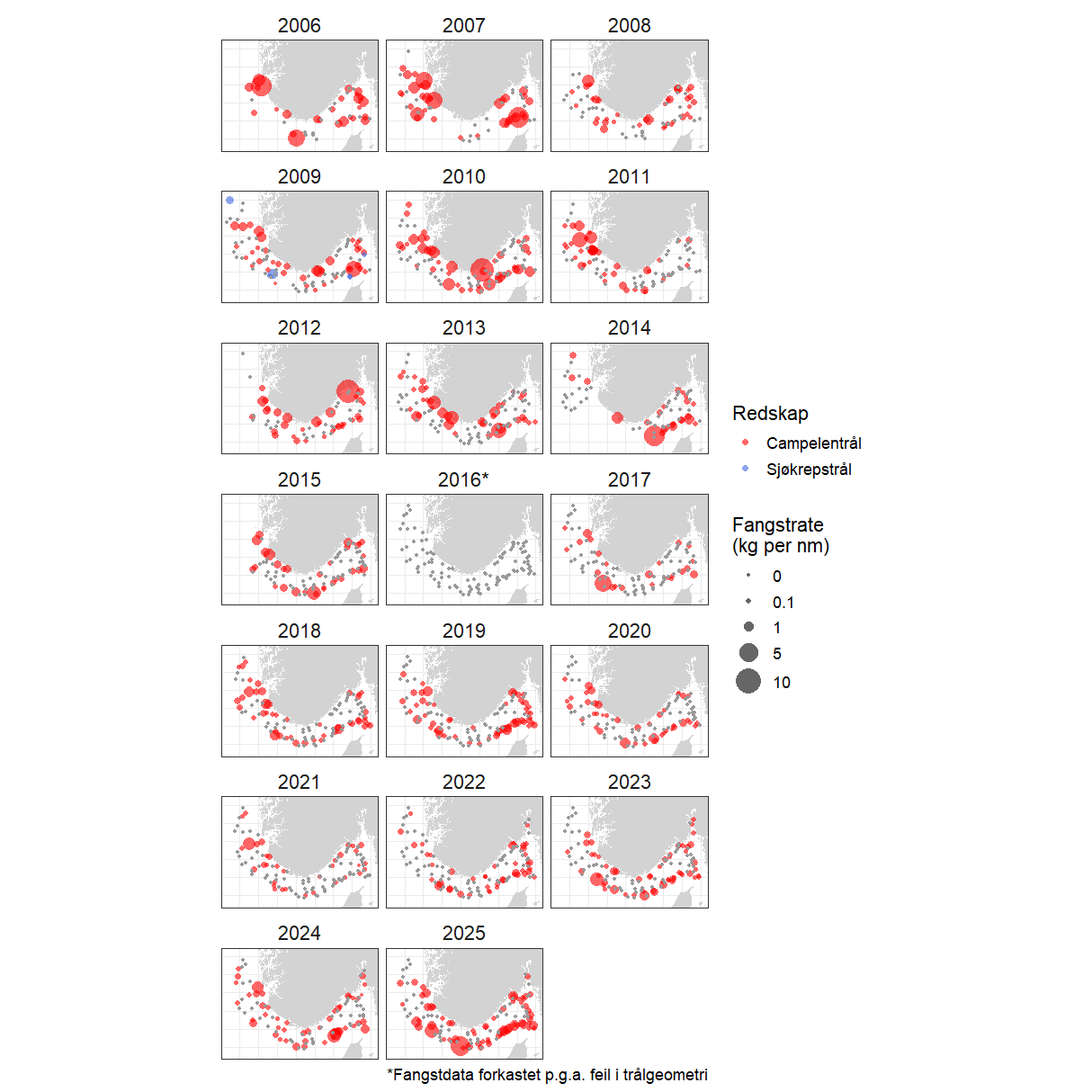 2006
2007
2008
2009
2010
2011
2012
2013
2014
2015
2016*
2017
2018
2019
2020
2021
2022
2023
2024
2025

Redskap
Campelentrål
Sjøkrepstrål

Fangstrate
(kg per nm)
0
0.1
1
5
10

*Fangstdata forkastet p.g.a. feil i trålgeometri